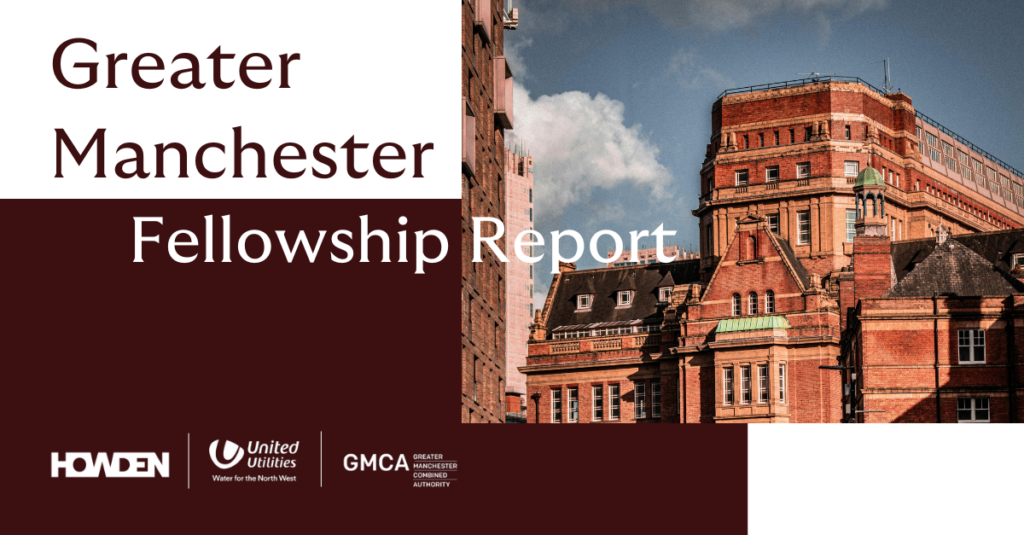 Greater Manchester Fellowship Report

HOWDEN

United Utilities
Water for the North West

GMCA GREATER MANCHESTER COMBINED AUTHORITY